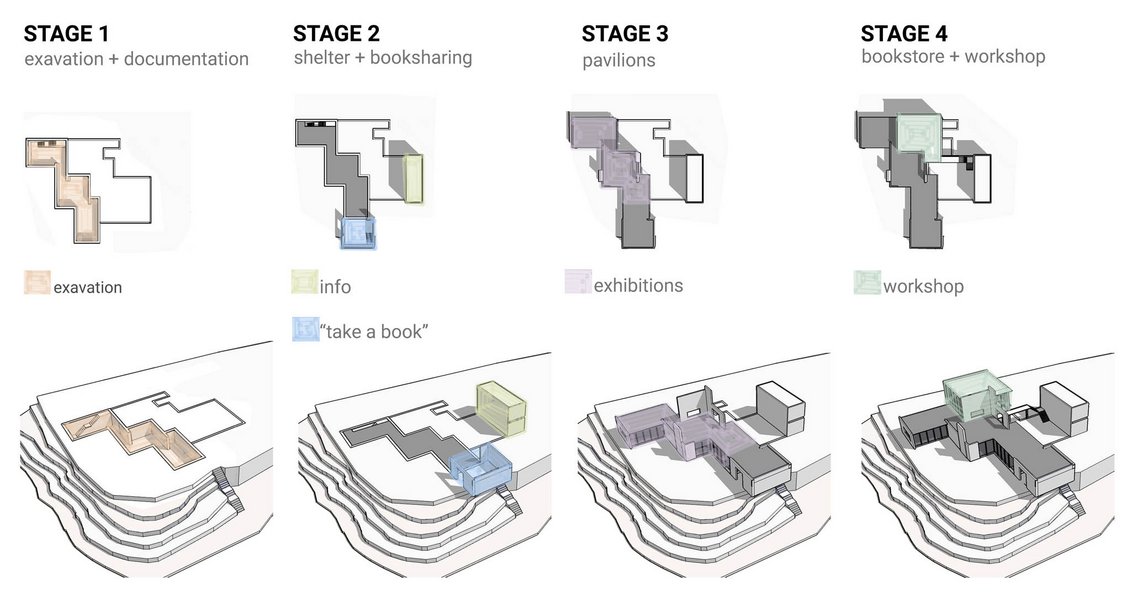 STAGE 1
exavation + documentation

exavation

STAGE 2
shelter + booksharing

info

"take a book"

STAGE 3
pavilions

exhibitions

STAGE 4
bookstore + workshop

workshop