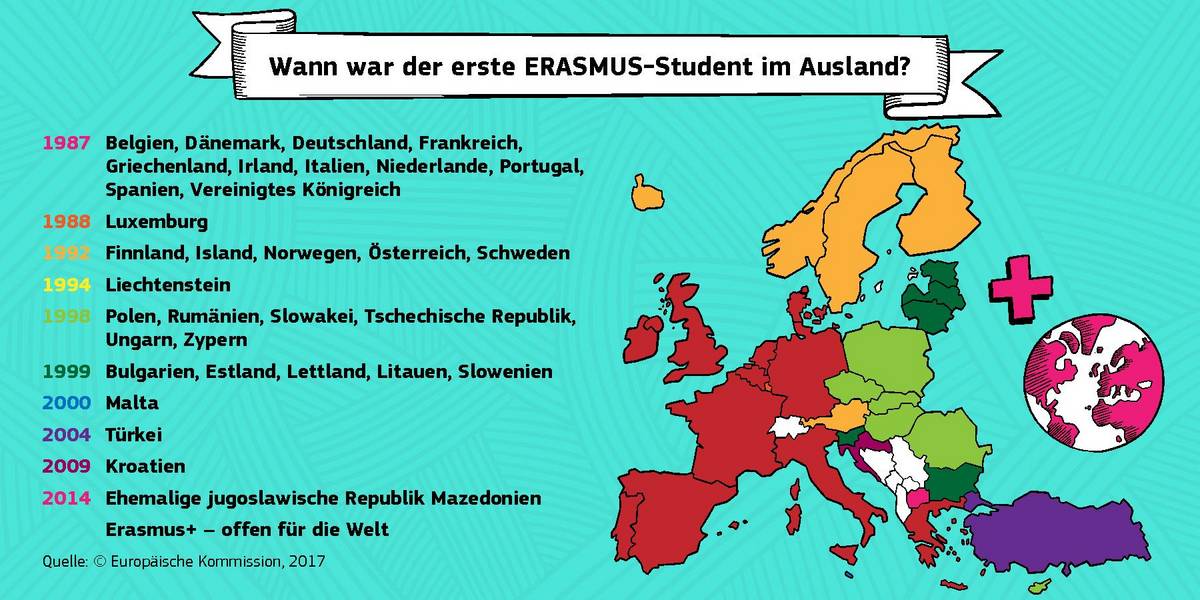 Wann war der erste ERASMUS-Student im Ausland?

1987 Belgien, Dänemark, Deutschland, Frankreich, Griechenland, Irland, Italien, Niederlande, Portugal, Spanien, Vereinigtes Königreich

1988 Luxemburg

1992 Finnland, Island, Norwegen, Österreich, Schweden

1994 Liechtenstein

1998 Polen, Rumänien, Slowakei, Tschechische Republik, Ungarn, Zypern

1999 Bulgarien, Estland, Lettland, Litauen, Slowenien

2000 Malta

2004 Türkei

2009 Kroatien

2014 Ehemalige jugoslawische Republik Mazedonien

Erasmus+ – offen für die Welt

Quelle: © Europäische Kommission, 2017