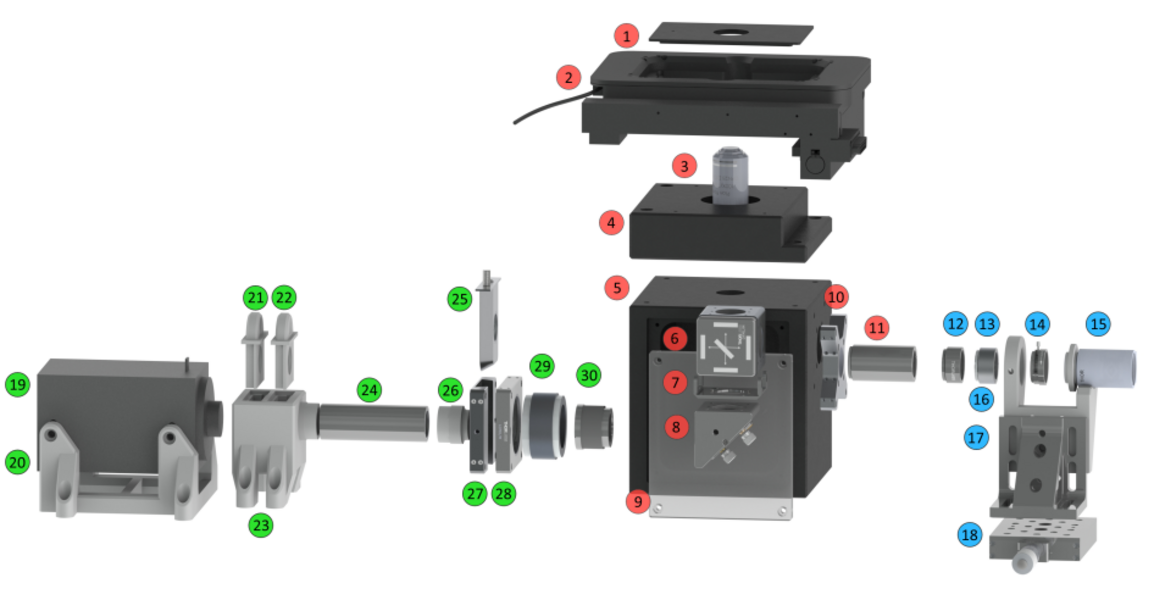 1
2
3
4
5
6
7
8
9
10
11
12
13
14
15
16
17
18
19
20
21
22
23
24
25
26
27
28
29
30