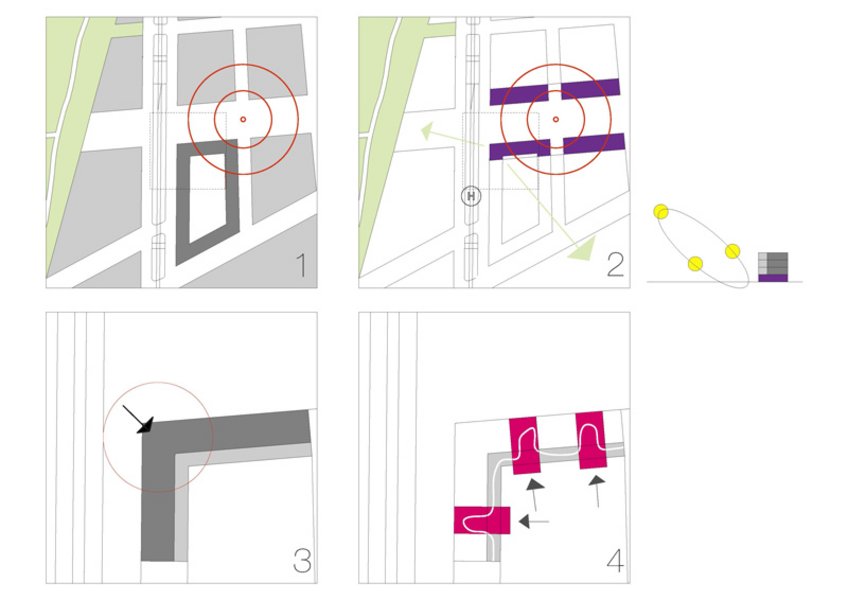 1

H

2

3

4